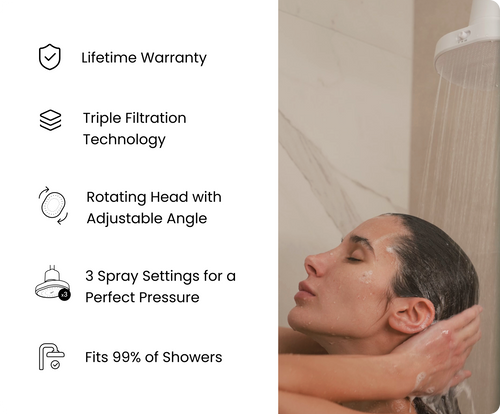 Lifetime Warranty

Triple Filtration Technology

Rotating Head with Adjustable Angle

x3

3 Spray Settings for a Perfect Pressure

Fits 99% of Showers